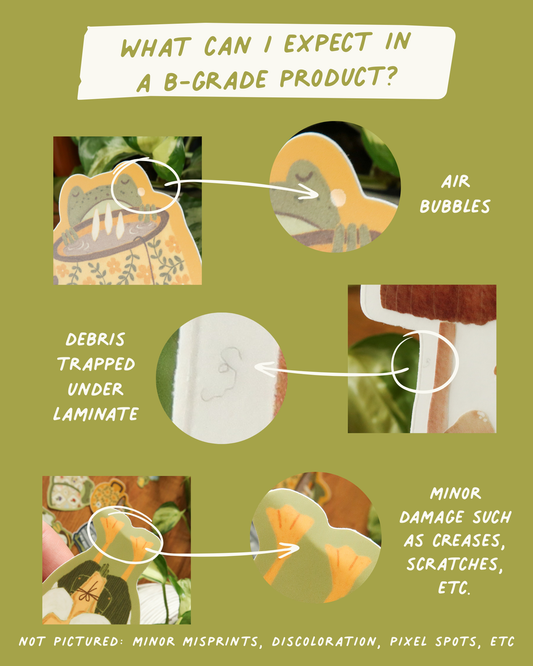 WHAT CAN I EXPECT IN A B-GRADE PRODUCT?

AIR BUBBLES

DEBRIS TRAPPED UNDER LAMINATE

MINOR DAMAGE SUCH AS CREASES, SCRATCHES, ETC.

NOT PICTURED: MINOR MISPRINTS, DISCOLORATION, PIXEL SPOTS, ETC